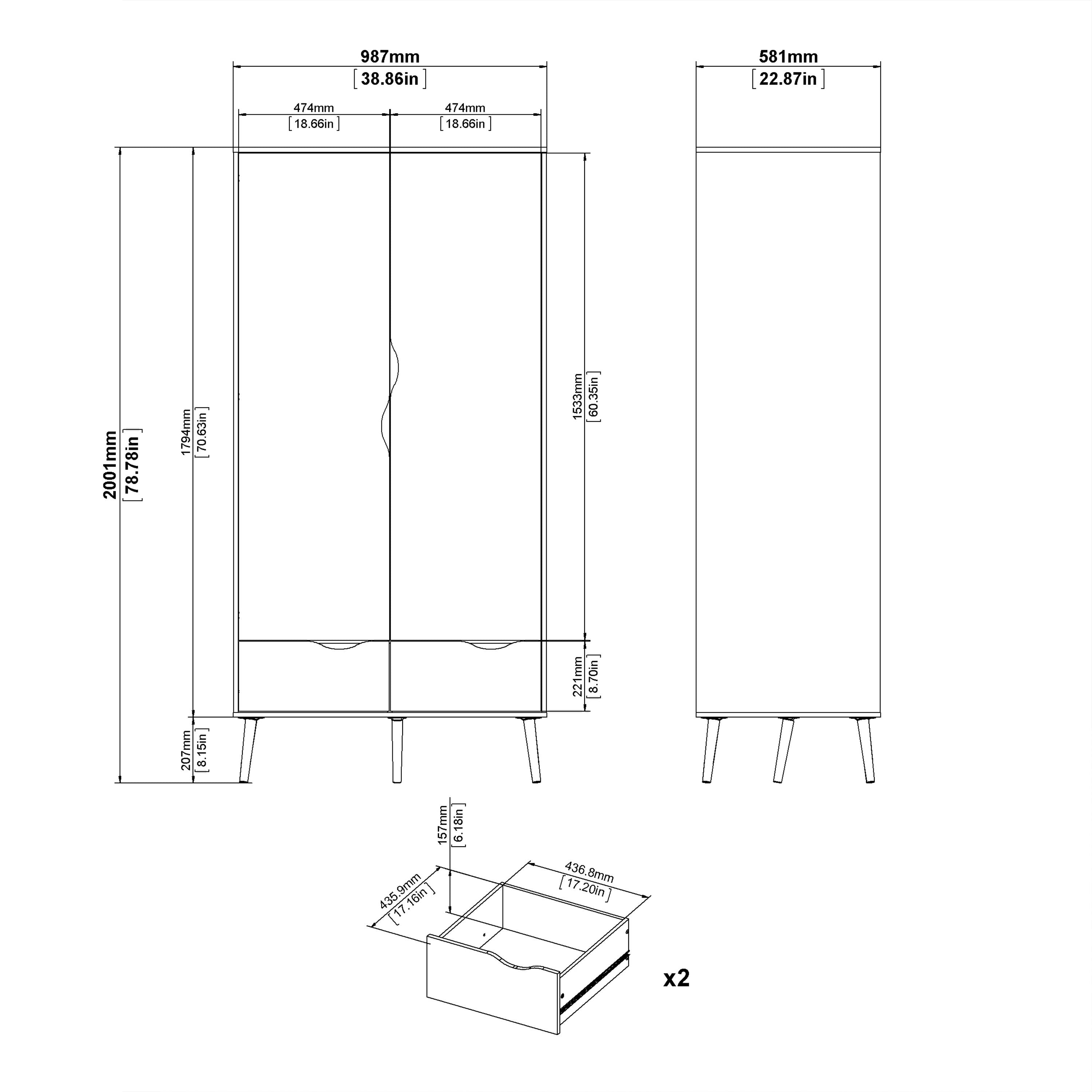 987mm
[38.86in]

474mm
[18.66in]

474mm
[18.66in]

581mm
[22.87in]

2001mm
[78.78in]

1794mm
[70.63in]

1533mm
[60.35in]

221mm
[8.70in]

207mm
[8.15in]

157mm
[6.18in]

435.9mm
[17.16in]

436.8mm
[17.20in]

x2